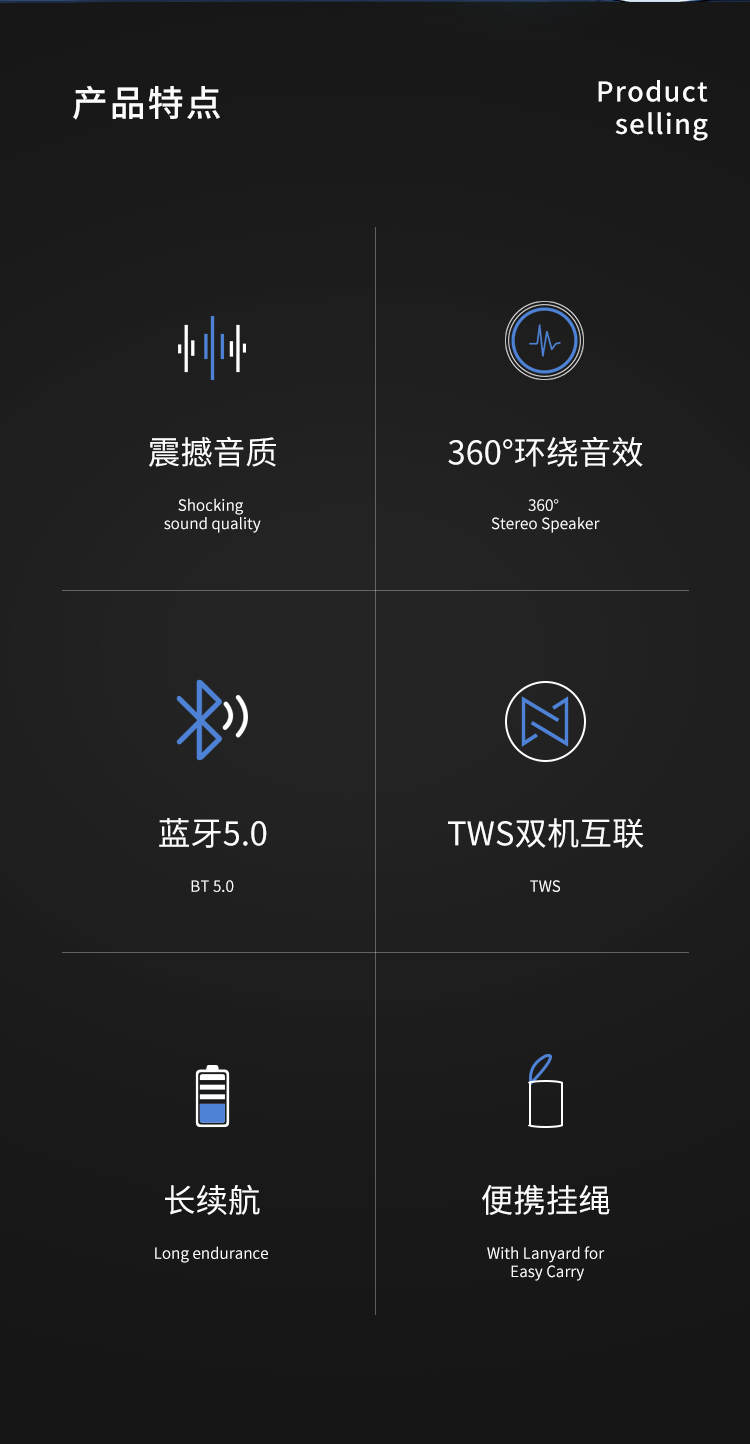 产品特点

Product selling

震撼音质

Shocking sound quality

360°环绕音效

360° Stereo Speaker

蓝牙5.0

BT 5.0

TWS双机互联

TWS

长续航

Long endurance

便携挂绳

With Lanyard for Easy Carry