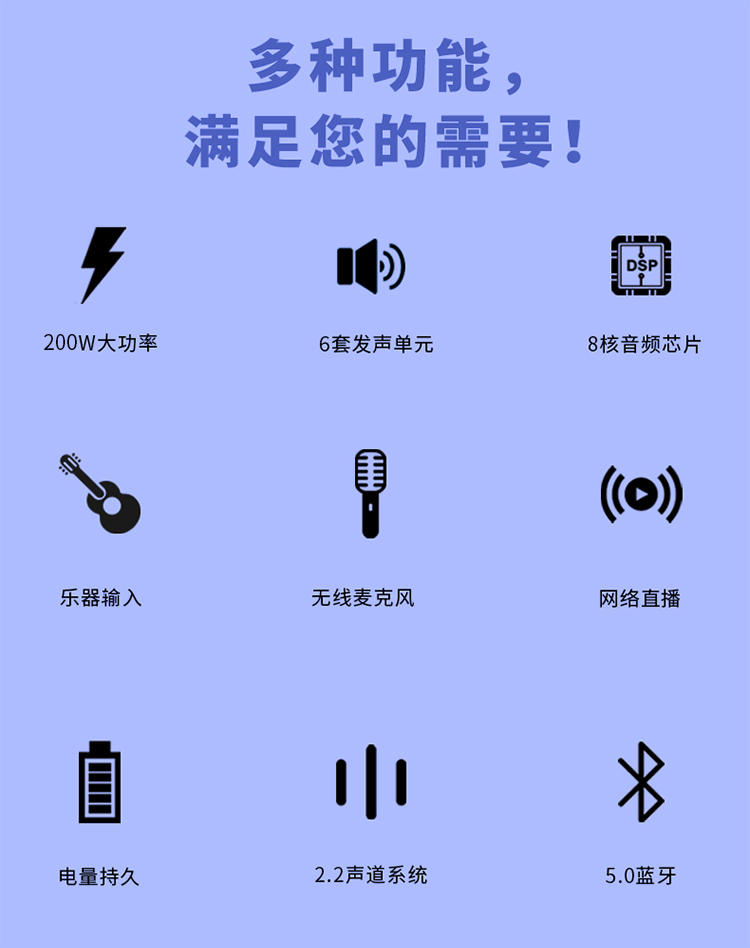 多种功能，
满足您的需要！

DSP

200W大功率

6套发声单元

8核音频芯片

乐器输入

无线麦克风

网络直播

电量持久

2.2声道系统

5.0蓝牙